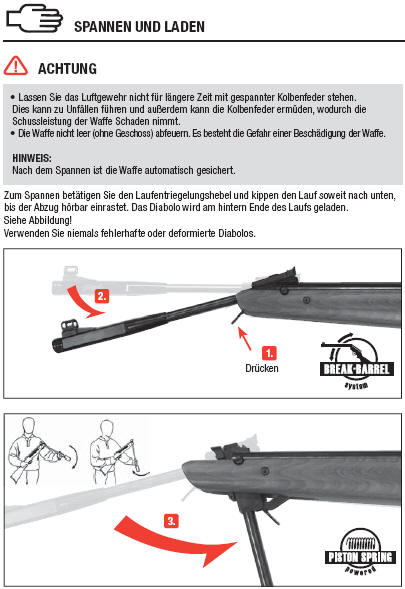 SPANNEN UND LADEN

ACHTUNG

• Lassen Sie das Luftgewehr nicht für längere Zeit mit gespannter Kolbenfeder stehen. Dies kann zu Unfällen führen und außerdem kann die Kolbenfeder ermüden, wodurch die Schussleistung der Waffe Schaden nimmt.
• Die Waffe nicht leer (ohne Geschoss) abfeuern. Es besteht die Gefahr einer Beschädigung der Waffe.

HINWEIS:
Nach dem Spannen ist die Waffe automatisch gesichert.

Zum Spannen betätigen Sie den Laufentriegelungshebel und kippen den Lauf soweit nach unten, bis der Abzug hörbar einrastet. Das Diabolo wird am hintern Ende des Laufs geladen.
Siehe Abbildung!
Verwenden Sie niemals fehlerhafte oder deformierte Diabolos.

2.

1.
Drücken

BREAK-BARREL
system

3.

PISTON SPRING
powered