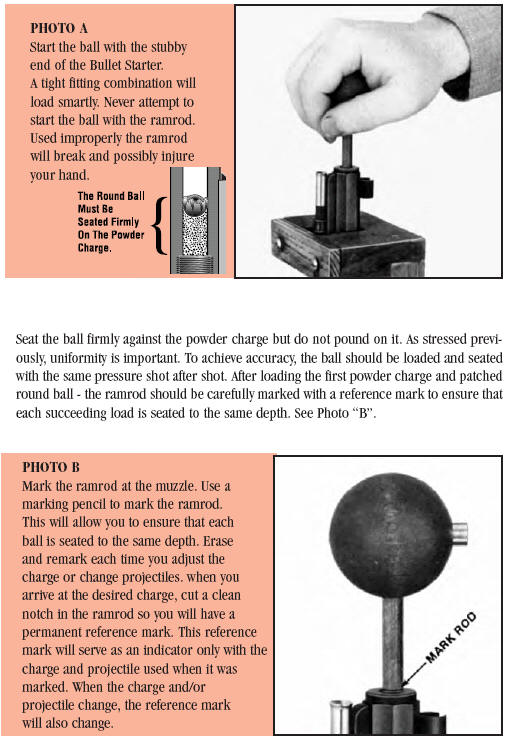 PHOTO A
Start the ball with the stubby end of the Bullet Starter.
A tight fitting combination will load smartly. Never attempt to start the ball with the ramrod. Used improperly the ramrod will break and possibly injure your hand.

The Round Ball Must Be Seated Firmly On The Powder Charge.

Seat the ball firmly against the powder charge but do not pound on it. As stressed previously, uniformity is important. To achieve accuracy, the ball should be loaded and seated with the same pressure shot after shot. After loading the first powder charge and patched round ball - the ramrod should be carefully marked with a reference mark to ensure that each succeeding load is seated to the same depth. See Photo "B".

PHOTO B
Mark the ramrod at the muzzle. Use a marking pencil to mark the ramrod. This will allow you to ensure that each ball is seated to the same depth. Erase and remark each time you adjust the charge or change projectiles. when you arrive at the desired charge, cut a clean notch in the ramrod so you will have a permanent reference mark. This reference mark will serve as an indicator only with the charge and projectile used when it was marked. When the charge and/or projectile change, the reference mark will also change.

MARK ROD