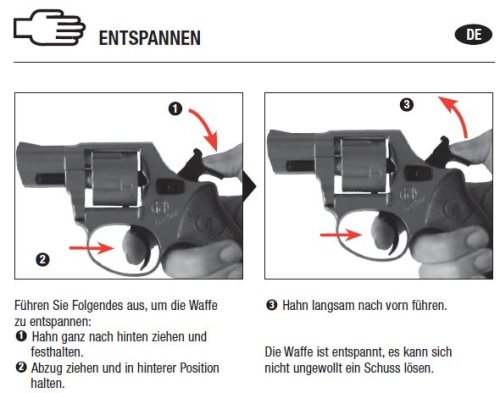 ENTSPANNEN

DE

❶

❷

❸

Führen Sie Folgendes aus, um die Waffe zu entspannen:

❶ Hahn ganz nach hinten ziehen und festhalten.

❷ Abzug ziehen und in hinterer Position halten.

❸ Hahn langsam nach vorn führen.

Die Waffe ist entspannt, es kann sich nicht ungewollt ein Schuss lösen.