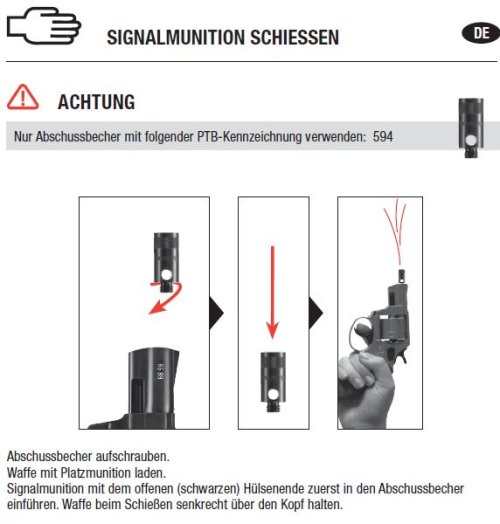 SIGNALMUNITION SCHIESSEN

DE

ACHTUNG

Nur Abschussbecher mit folgender PTB-Kennzeichnung verwenden: 594

Abschussbecher aufschrauben.
Waffe mit Platzmunition laden.
Signalmunition mit dem offenen (schwarzen) Hülsenende zuerst in den Abschussbecher einführen. Waffe beim Schießen senkrecht über den Kopf halten.