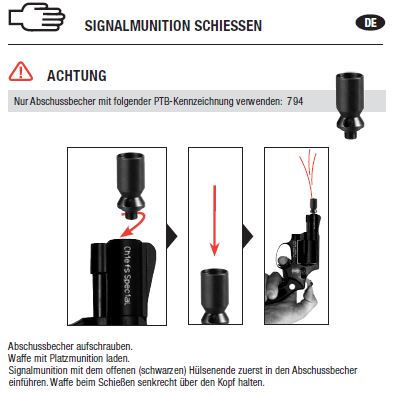 SIGNALMUNITION SCHIESSEN

DE

ACHTUNG

Nur Abschussbecher mit folgender PTB-Kennzeichnung verwenden: 794

Chiefs Special

Abschussbecher aufschrauben.
Waffe mit Platzmunition laden.
Signalmunition mit dem offenen (schwarzen) Hülsenende zuerst in den Abschussbecher einführen. Waffe beim Schießen senkrecht über den Kopf halten.