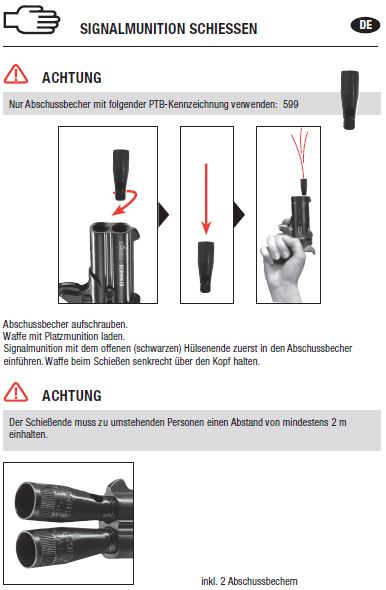 SIGNALMUNITION SCHIESSEN

DE

ACHTUNG

Nur Abschussbecher mit folgender PTB-Kennzeichnung verwenden: 599

Abschussbecher aufschrauben.
Waffe mit Platzmunition laden.
Signalmunition mit dem offenen (schwarzen) Hülsenende zuerst in den Abschussbecher einführen. Waffe beim Schießen senkrecht über den Kopf halten.

ACHTUNG

Der Schießende muss zu umstehenden Personen einen Abstand von mindestens 2 m einhalten.

inkl. 2 Abschussbechern