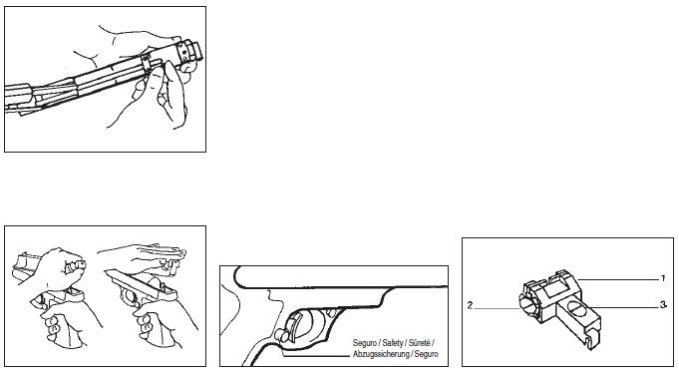 Seguro / Safety / Sûreté / Abzugssicherung / Seguro

1
2
3