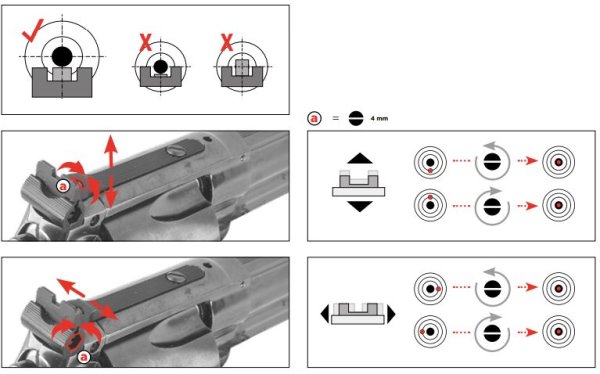 a = 4 mm

a

a