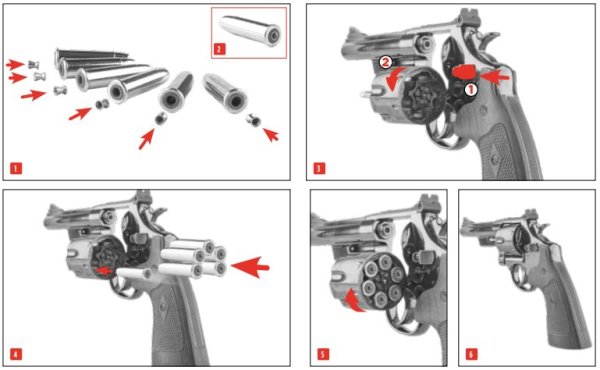 2

1

2
1

3

4

5

6