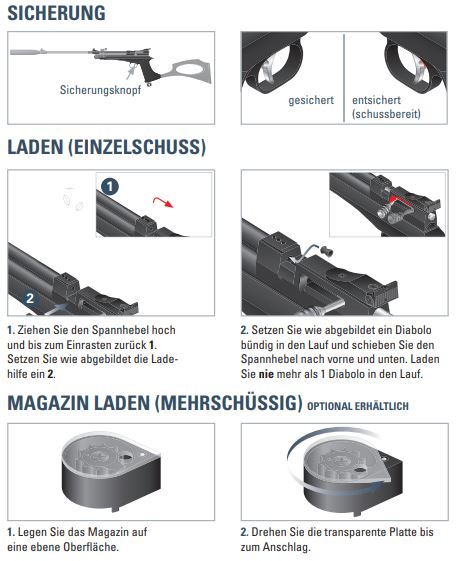 SICHERUNG

Sicherungsknopf

gesichert

entsichert (schussbereit)

LADEN (EINZELSCHUSS)

1

2

1. Ziehen Sie den Spannhebel hoch und bis zum Einrasten zurück 1. Setzen Sie wie abgebildet die Ladehilfe ein 2.

2. Setzen Sie wie abgebildet ein Diabolo bündig in den Lauf und schieben Sie den Spannhebel nach vorne und unten. Laden Sie nie mehr als 1 Diabolo in den Lauf.

MAGAZIN LADEN (MEHRSCHÜSSIG) OPTIONAL ERHÄLTLICH

1. Legen Sie das Magazin auf eine ebene Oberfläche.

2. Drehen Sie die transparente Platte bis zum Anschlag.